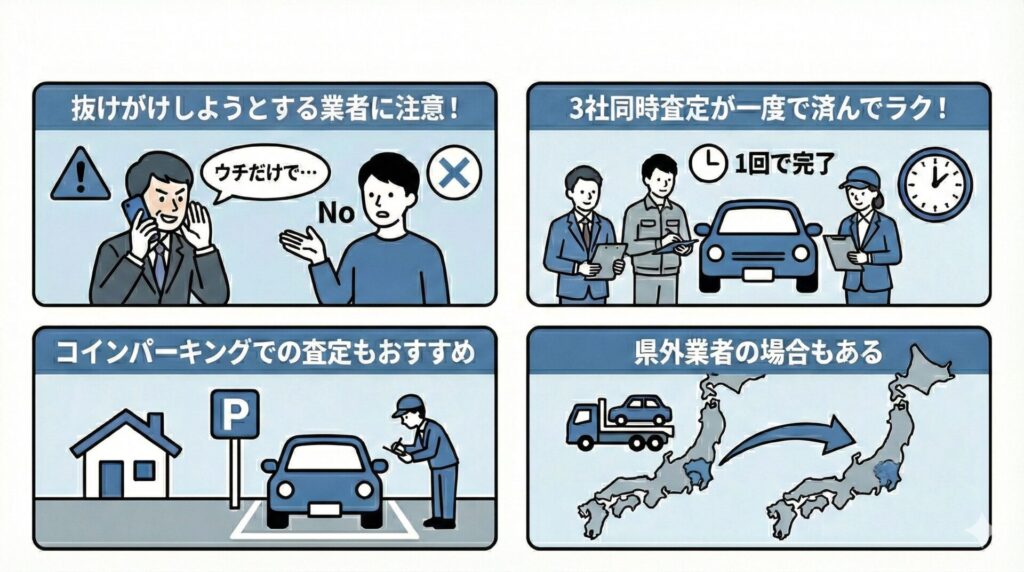 抜けがけしようとする業者に注意！

ウチだけで…

No

3社同時査定が一度で済んでラク！

1回で完了

コインパーキングでの査定もおすすめ

P

県外業者の場合もある